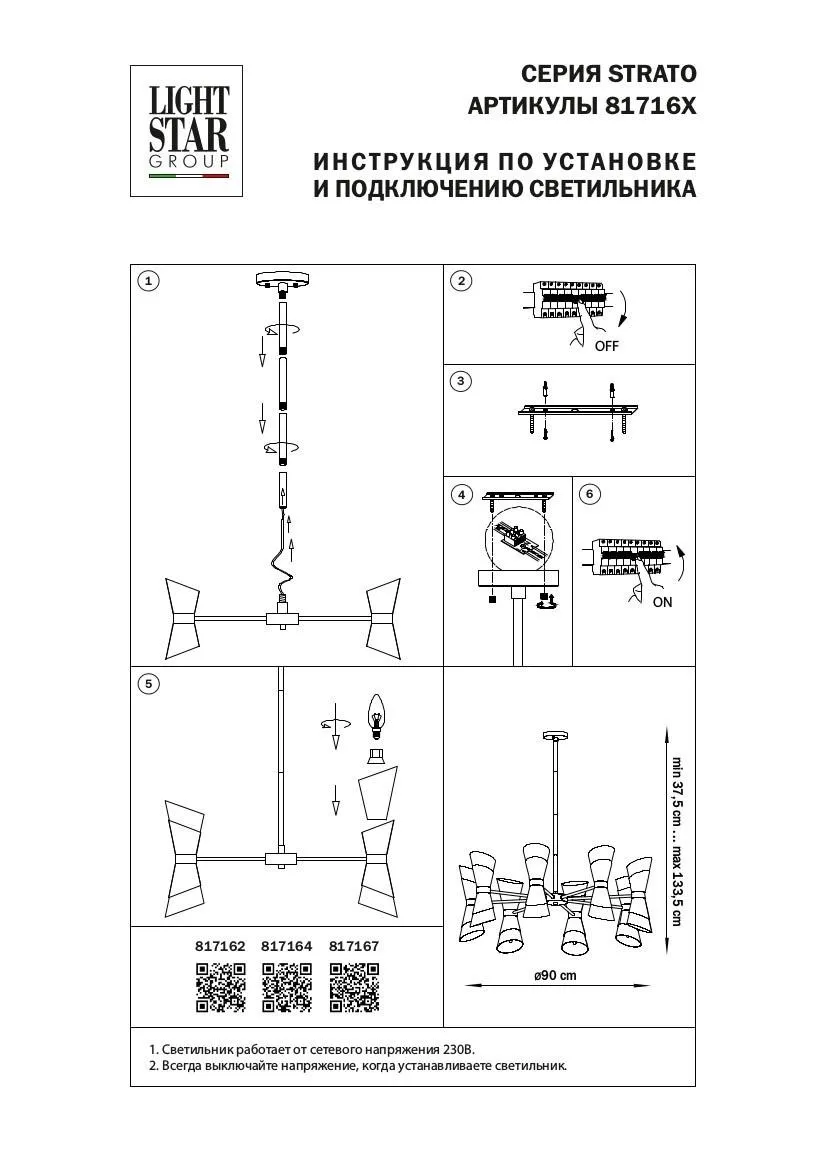 LIGHT STAR GROUP

СЕРИЯ STRATO
АРТИКУЛЫ 81716X

ИНСТРУКЦИЯ ПО УСТАНОВКЕ
И ПОДКЛЮЧЕНИЮ СВЕТИЛЬНИКА

1

2

OFF

3

4

6

ON

5

min 37,5 cm ... max 133,5 cm

ø90 cm

817162 817164 817167

1. Светильник работает от сетевого напряжения 230В.
2. Всегда выключайте напряжение, когда устанавливаете светильник.